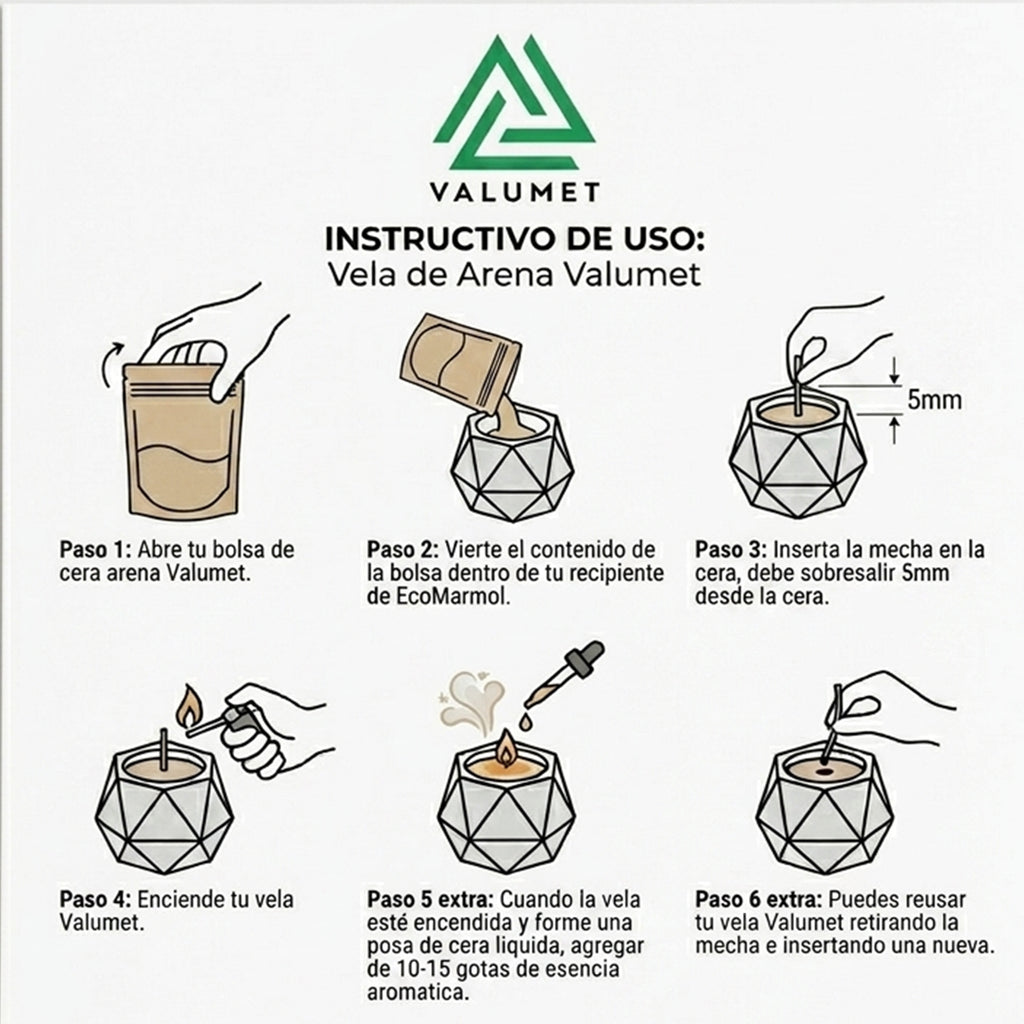 VALUMET

INSTRUCTIVO DE USO:
Vela de Arena Valumet

5mm

Paso 1: Abre tu bolsa de cera arena Valumet.

Paso 2: Vierte el contenido de la bolsa dentro de tu recipiente de EcoMarmol.

Paso 3: Inserta la mecha en la cera, debe sobresalir 5mm desde la cera.

Paso 4: Enciende tu vela Valumet.

Paso 5 extra: Cuando la vela esté encendida y forme una posa de cera liquida, agregar de 10-15 gotas de esencia aromatica.

Paso 6 extra: Puedes reusar tu vela Valumet retirando la mecha e insertando una nueva.